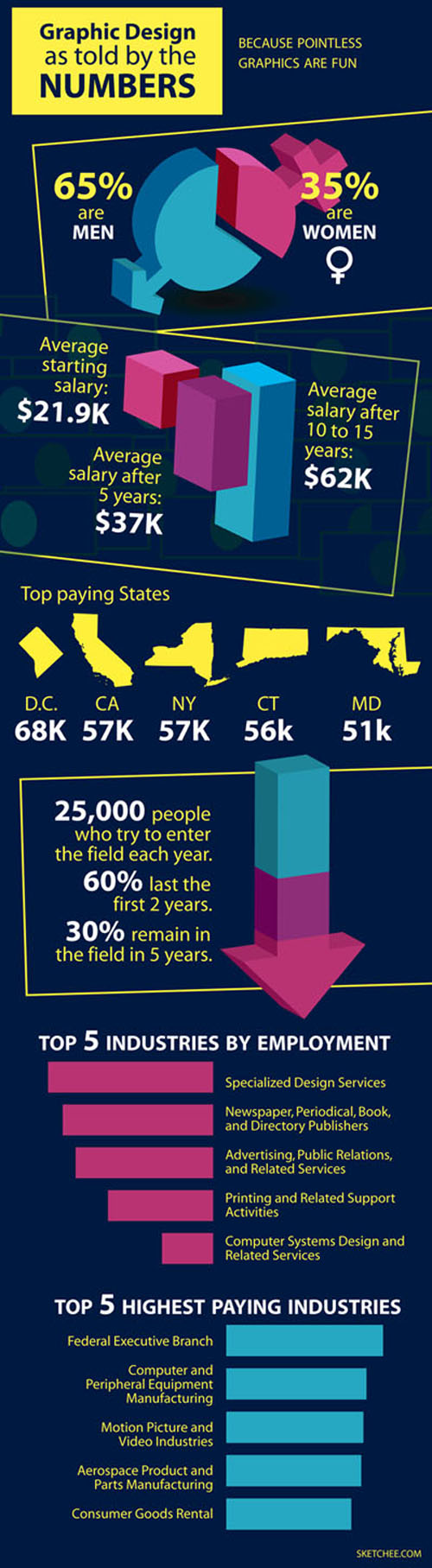 Graphic Design as told by the NUMBERS

BECAUSE POINTLESS GRAPHICS ARE FUN

65% are MEN

35% are WOMEN

Average starting salary: $21.9K

Average salary after 5 years: $37K

Average salary after 10 to 15 years: $62K

Top paying States

D.C. 68K

CA 57K

NY 57K

CT 56k

MD 51k

25,000 people who try to enter the field each year.

60% last the first 2 years.

30% remain in the field in 5 years.

TOP 5 INDUSTRIES BY EMPLOYMENT

Specialized Design Services

Newspaper, Periodical, Book, and Directory Publishers

Advertising, Public Relations, and Related Services

Printing and Related Support Activities

Computer Systems Design and Related Services

TOP 5 HIGHEST PAYING INDUSTRIES

Federal Executive Branch

Computer and Peripheral Equipment Manufacturing

Motion Picture and Video Industries

Aerospace Product and Parts Manufacturing

Consumer Goods Rental

SKETCHEE.COM