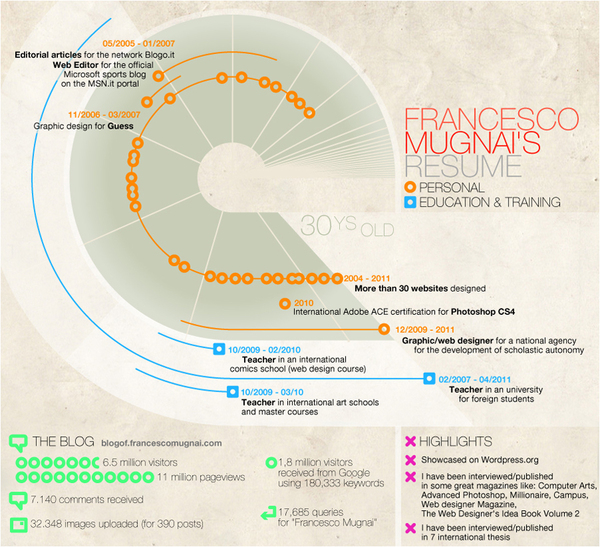 05/2005 - 01/2007
Editorial articles for the network Blogo.it
Web Editor for the official Microsoft sports blog on the MSN.it portal

11/2006 - 03/2007
Graphic design for Guess

FRANCESCO MUGNAI'S RESUME
PERSONAL
EDUCATION & TRAINING

30 YS OLD

2004 - 2011
More than 30 websites designed

2010
International Adobe ACE certification for Photoshop CS4

12/2009 - 2011
Graphic/web designer for a national agency for the development of scholastic autonomy

10/2009 - 02/2010
Teacher in an international comics school (web design course)

02/2007 - 04/2011
Teacher in an university for foreign students

10/2009 - 03/10
Teacher in international art schools and master courses

THE BLOG blogof.francescomugnai.com
6.5 million visitors
11 million pageviews
7.140 comments received
32.348 images uploaded (for 390 posts)
1,8 million visitors received from Google using 180,333 keywords
17,685 queries for "Francesco Mugnai"

HIGHLIGHTS
Showcased on Wordpress.org
I have been interviewed/published in some great magazines like: Computer Arts, Advanced Photoshop, Millionaire, Campus, Web designer Magazine, The Web Designer's Idea Book Volume 2
I have been interviewed/published in 7 international thesis