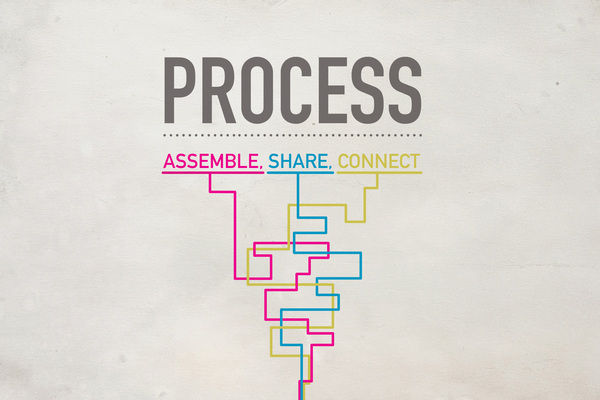 PROCESS

ASSEMBLE, SHARE, CONNECT