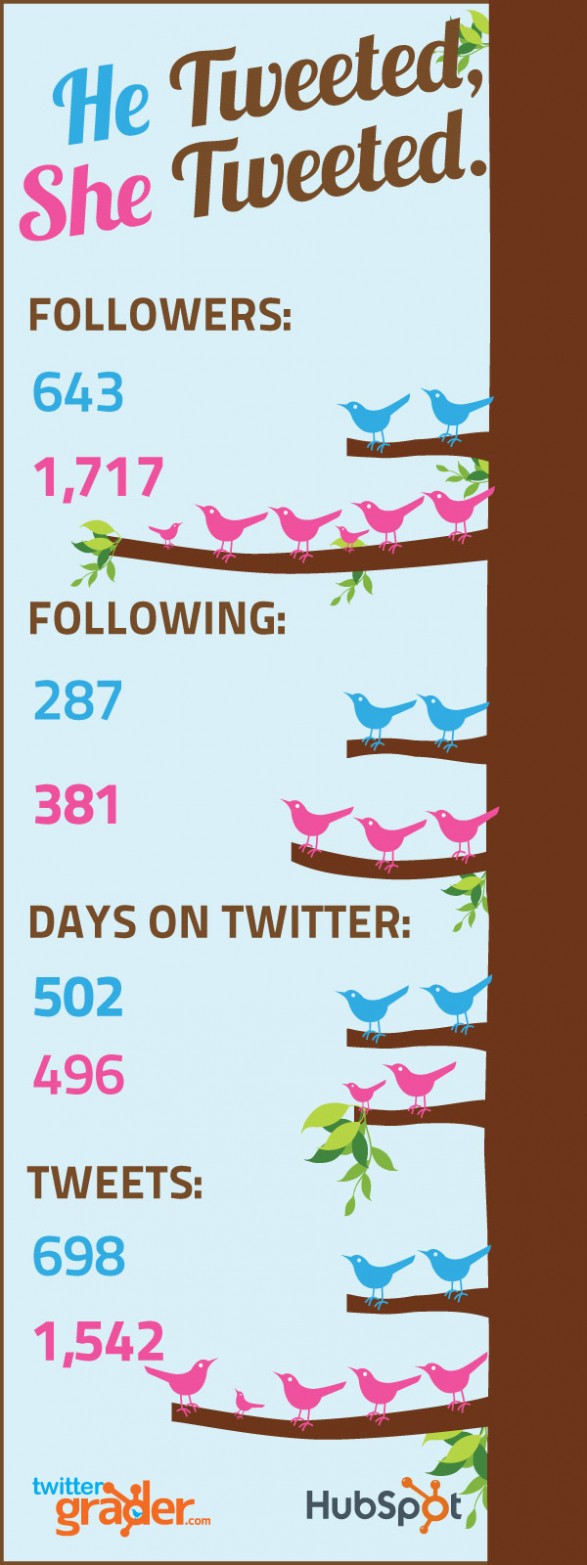 He Tweeted,
She Tweeted.

FOLLOWERS:

643

1,717

FOLLOWING:

287

381

DAYS ON TWITTER:

502

496

TWEETS:

698

1,542

twitter grader.com

HubSpot