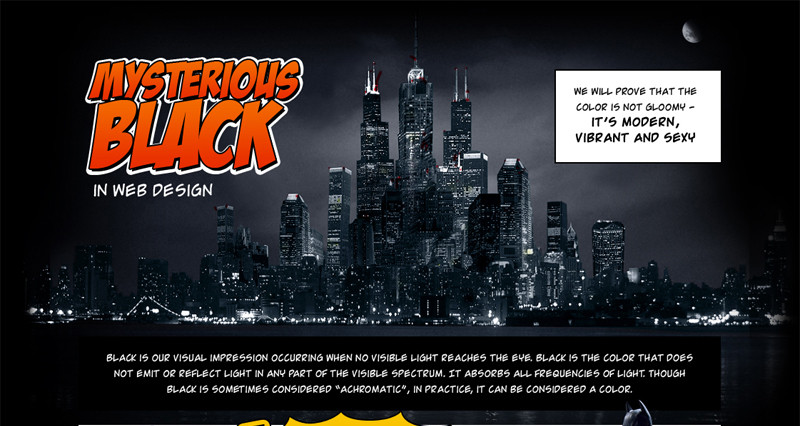 MYSTERIOUS BLACK

IN WEB DESIGN

WE WILL PROVE THAT THE COLOR IS NOT GLOOMY – IT'S MODERN, VIBRANT AND SEXY

BLACK IS OUR VISUAL IMPRESSION OCCURRING WHEN NO VISIBLE LIGHT REACHES THE EYE. BLACK IS THE COLOR THAT DOES NOT EMIT OR REFLECT LIGHT IN ANY PART OF THE VISIBLE SPECTRUM. IT ABSORBS ALL FREQUENCIES OF LIGHT. THOUGH BLACK IS SOMETIMES CONSIDERED "ACHROMATIC", IN PRACTICE, IT CAN BE CONSIDERED A COLOR.