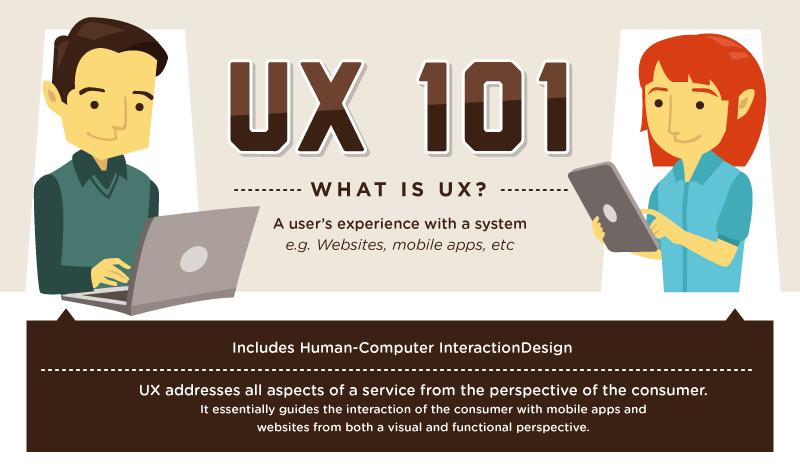 UX 101

WHAT IS UX?

A user's experience with a system
e.g. Websites, mobile apps, etc

Includes Human-Computer InteractionDesign

UX addresses all aspects of a service from the perspective of the consumer.
It essentially guides the interaction of the consumer with mobile apps and websites from both a visual and functional perspective.