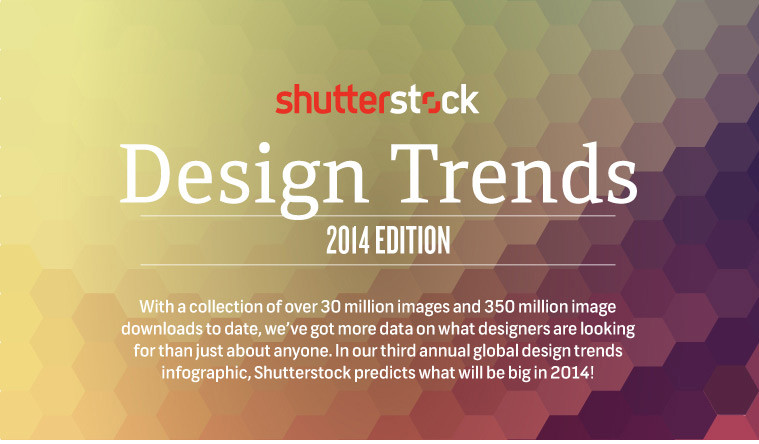 shutterstock

Design Trends

2014 EDITION

With a collection of over 30 million images and 350 million image downloads to date, we've got more data on what designers are looking for than just about anyone. In our third annual global design trends infographic, Shutterstock predicts what will be big in 2014!