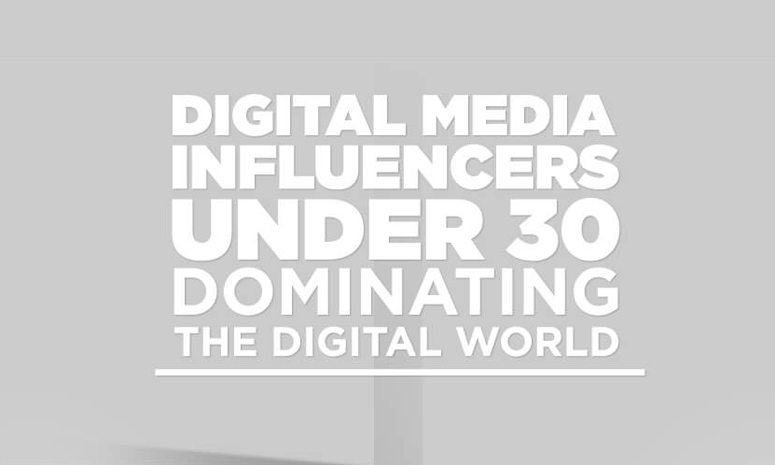 DIGITAL MEDIA INFLUENCERS UNDER 30 DOMINATING THE DIGITAL WORLD