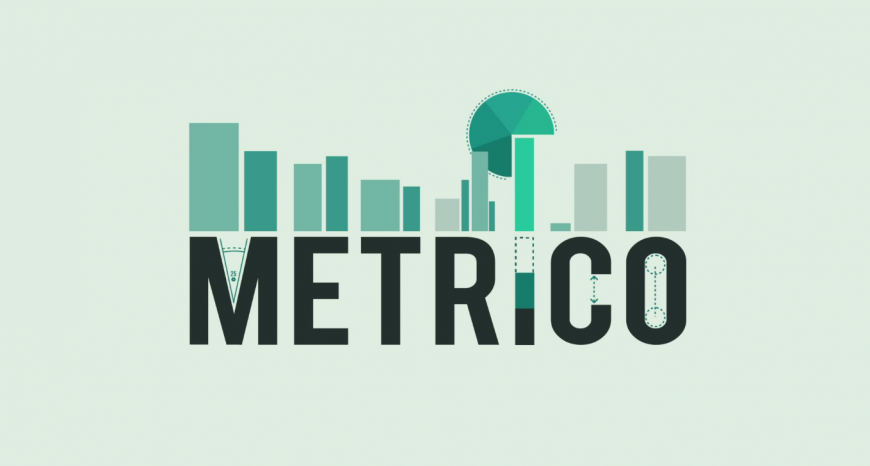 METRICO

25