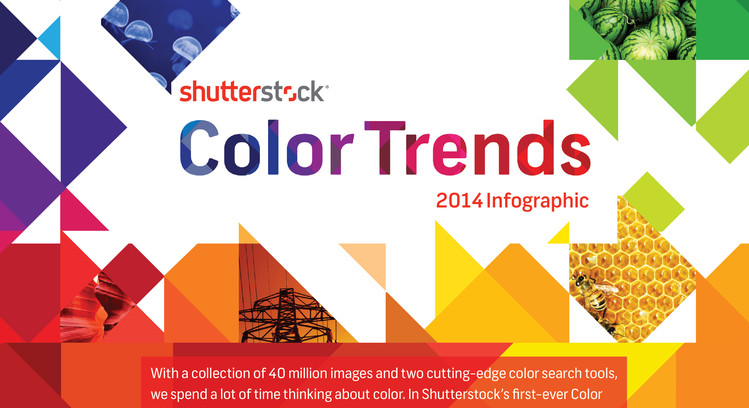 shutterstock®

Color Trends

2014 Infographic

With a collection of 40 million images and two cutting-edge color search tools, we spend a lot of time thinking about color. In Shutterstock's first-ever Color