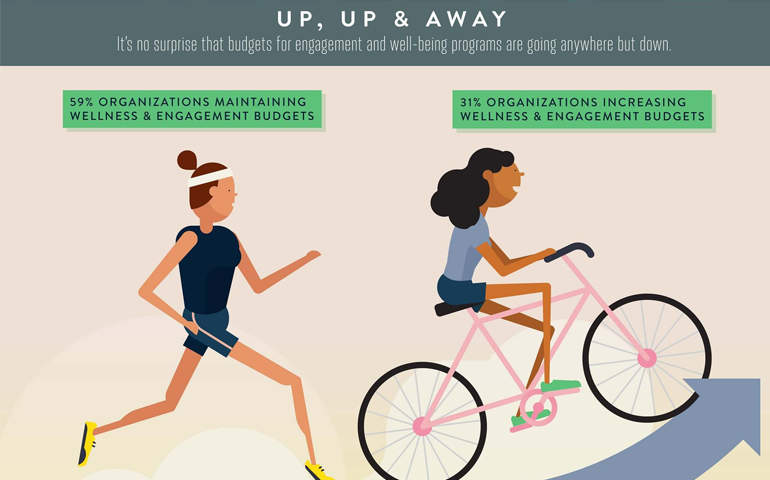 UP, UP & AWAY

It's no surprise that budgets for engagement and well-being programs are going anywhere but down.

59% ORGANIZATIONS MAINTAINING WELLNESS & ENGAGEMENT BUDGETS

31% ORGANIZATIONS INCREASING WELLNESS & ENGAGEMENT BUDGETS