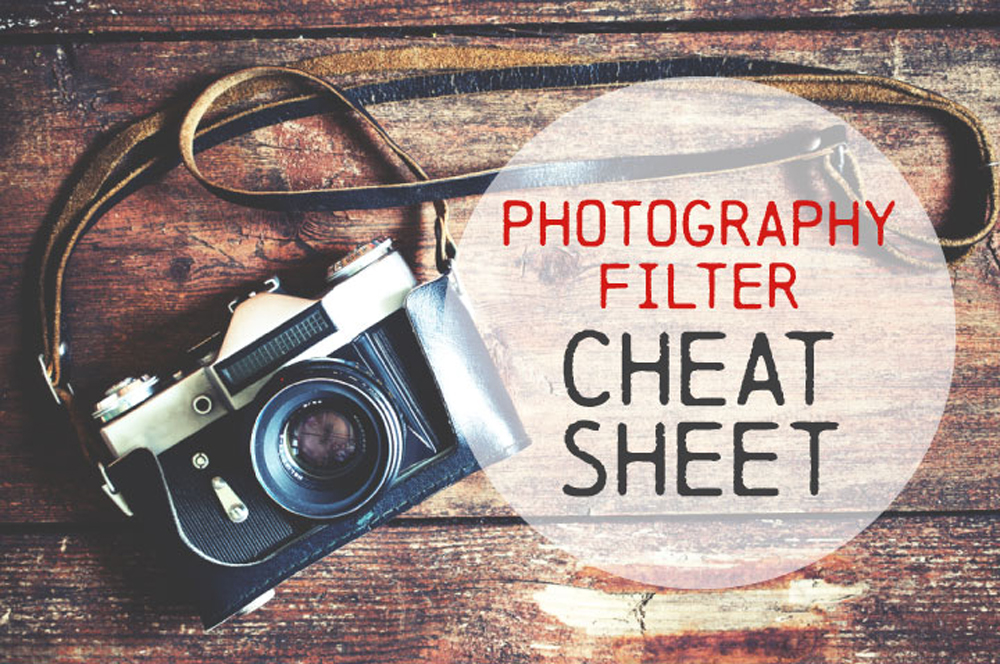 PHOTOGRAPHY FILTER
CHEAT SHEET